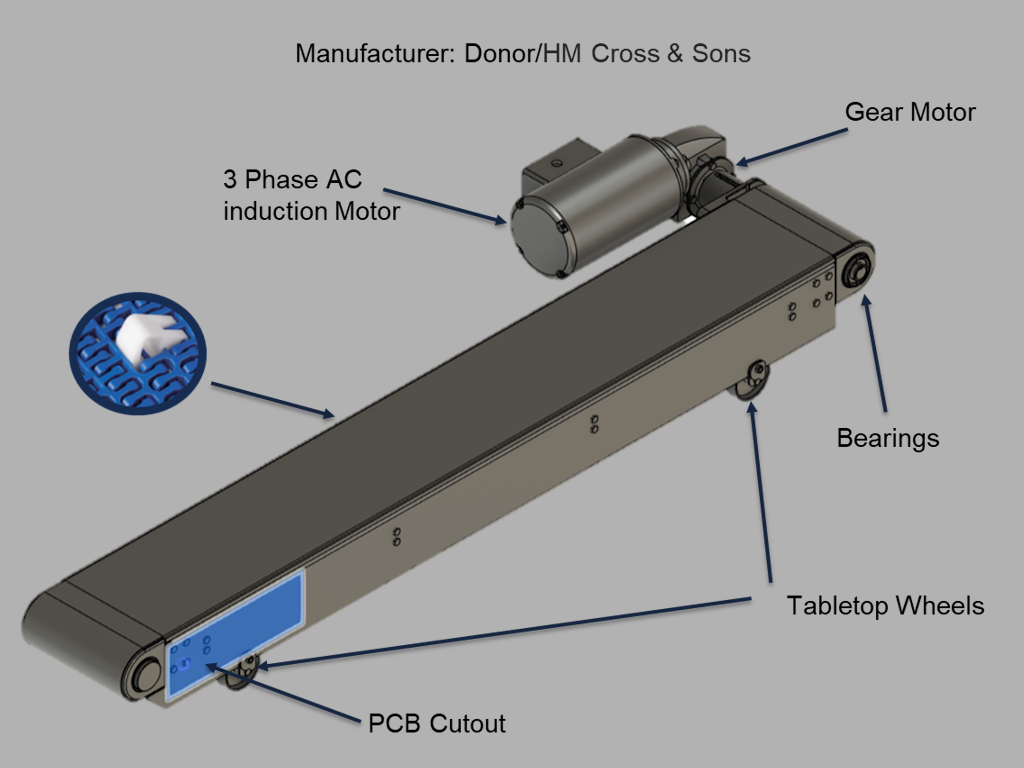 Manufacturer: Donor/HM Cross & Sons

Gear Motor

3 Phase AC induction Motor

Bearings

Tabletop Wheels

PCB Cutout